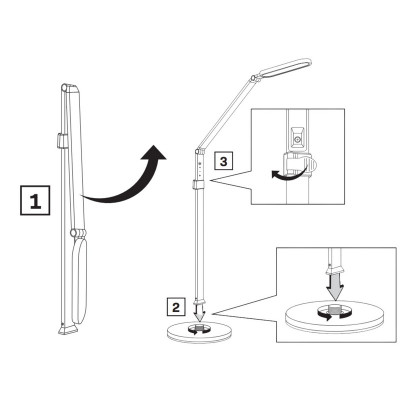 1

3

2