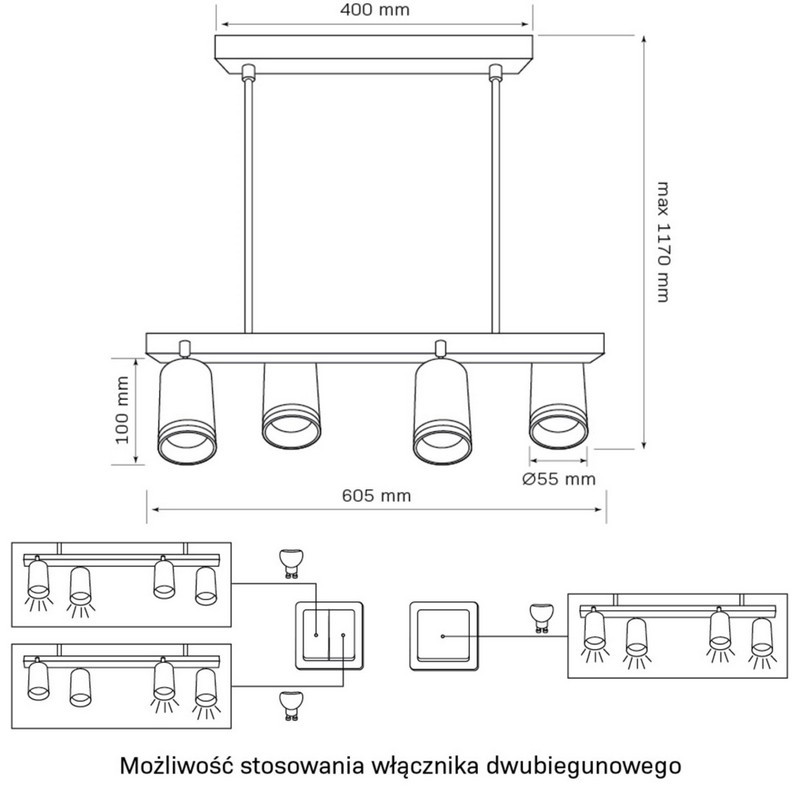 400 mm

max 1170 mm

100 mm

Ø55 mm

605 mm

Możliwość stosowania włącznika dwubiegunowego